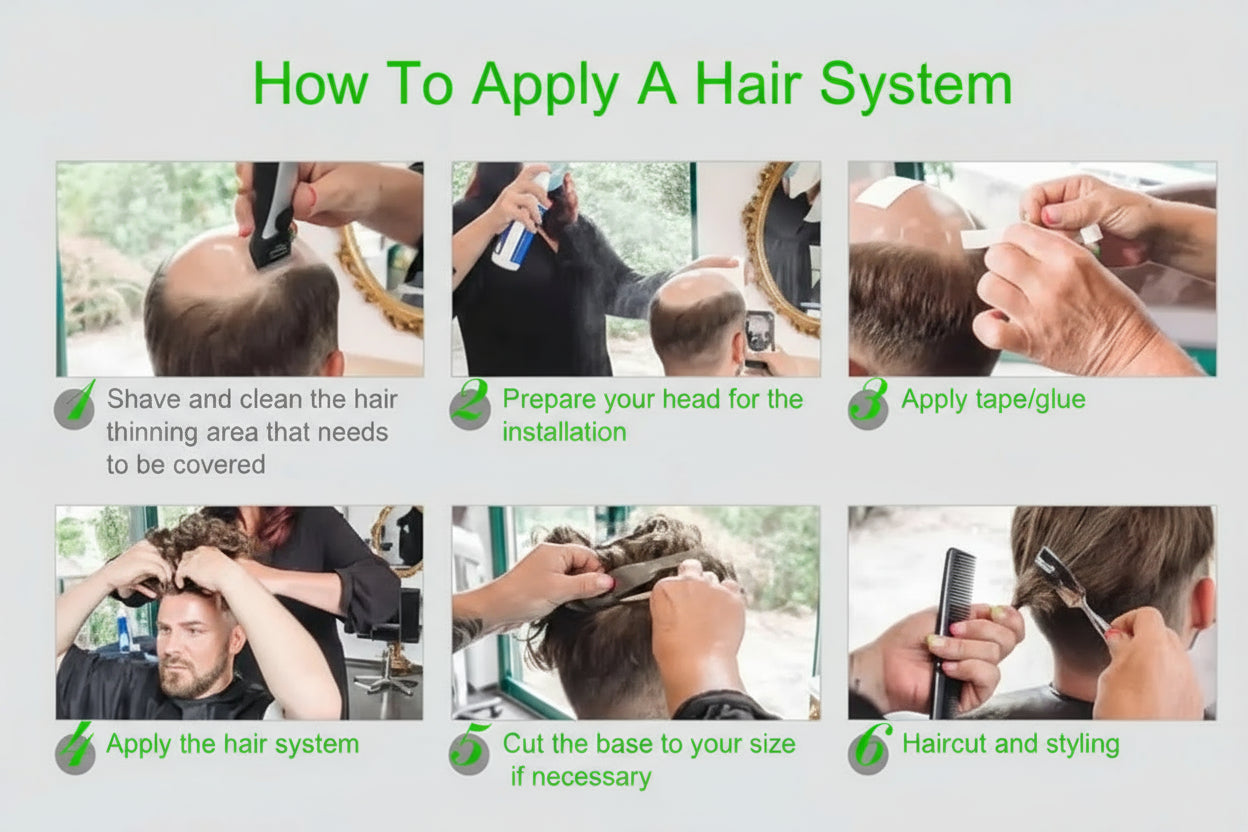 How To Apply A Hair System

1 Shave and clean the hair thinning area that needs to be covered

2 Prepare your head for the installation

3 Apply tape/glue

4 Apply the hair system

5 Cut the base to your size if necessary

6 Haircut and styling