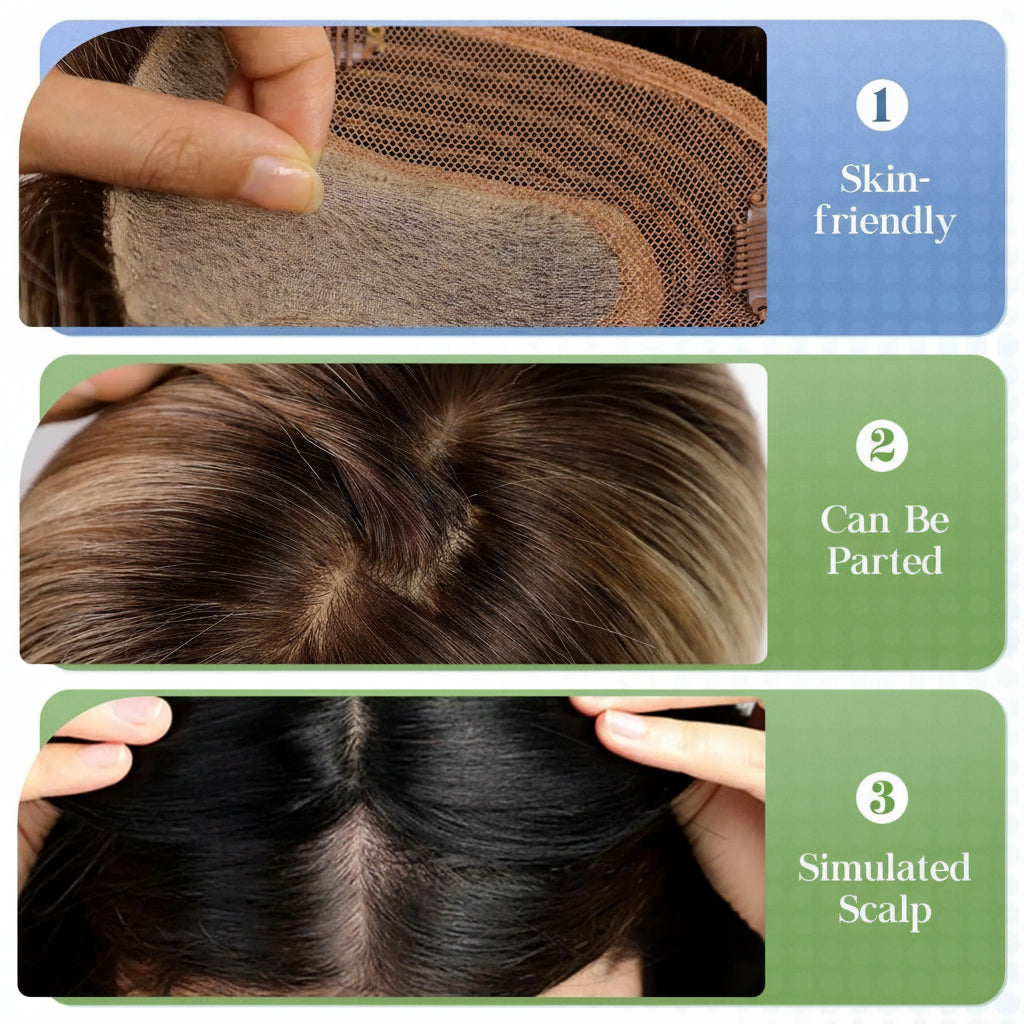 1
Skin-friendly

2
Can Be Parted

3
Simulated Scalp