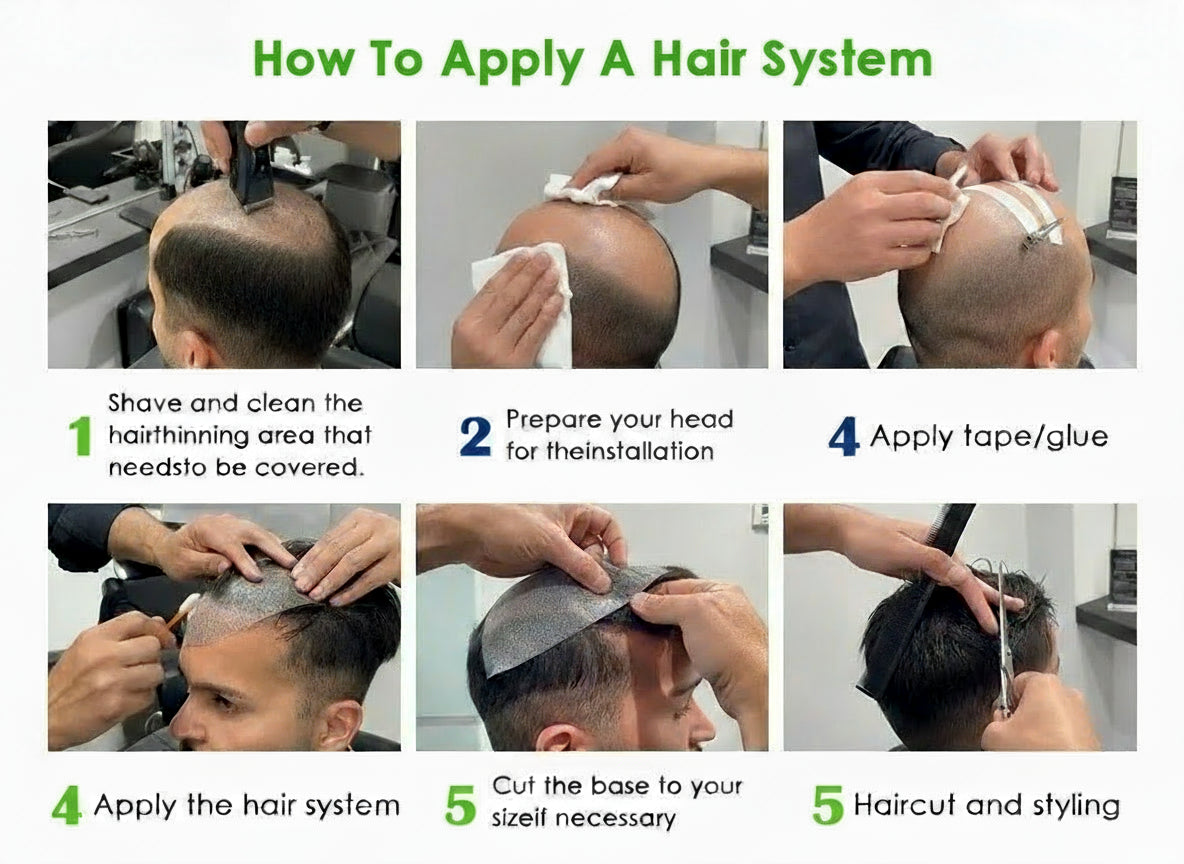 How To Apply A Hair System

1 Shave and clean the hairthinning area that needsto be covered.

2 Prepare your head for theinstallation

4 Apply tape/glue

4 Apply the hair system

5 Cut the base to your sizeif necessary

5 Haircut and styling