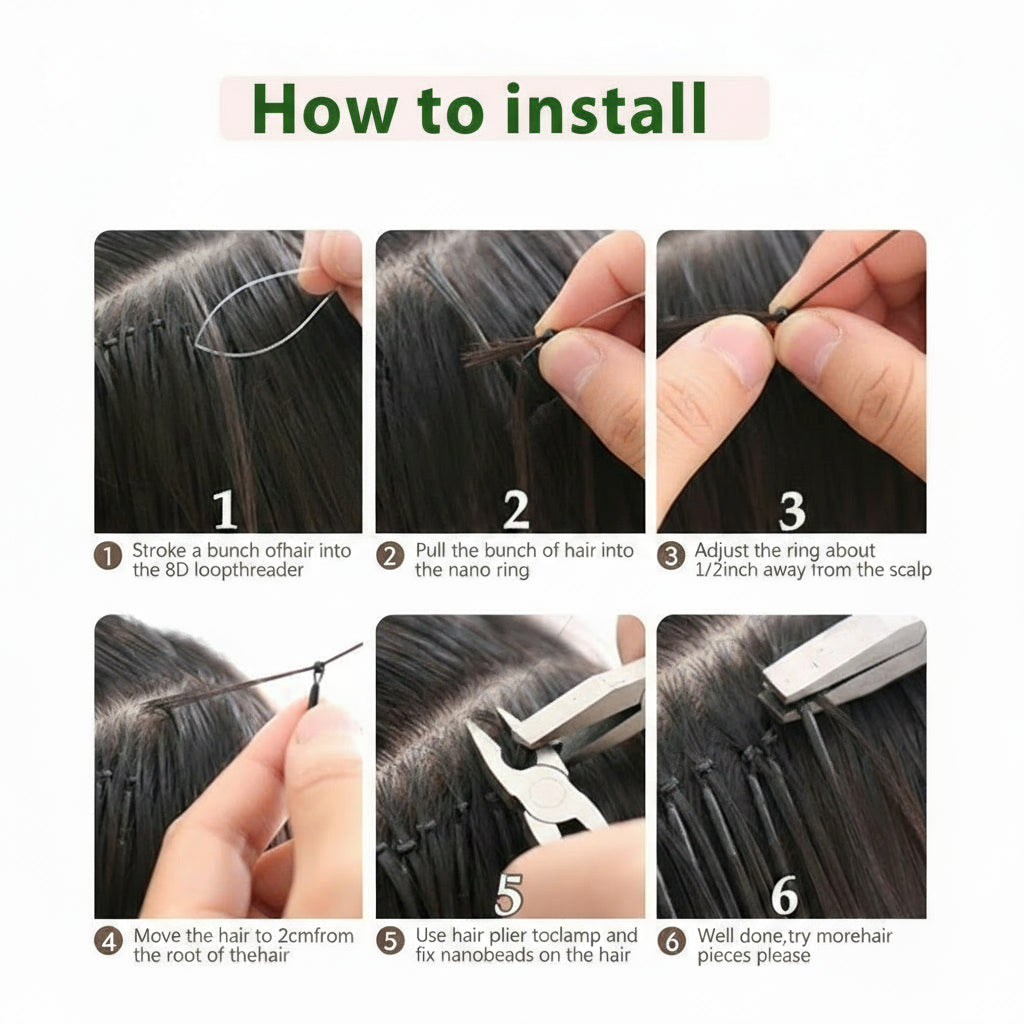 How to install

1

1 Stroke a bunch ofhair into the 8D loopthreader

2

2 Pull the bunch of hair into the nano ring

3

3 Adjust the ring about 1/2inch away from the scalp

4 Move the hair to 2cmfrom the root of thehair

5

5 Use hair plier toclamp and fix nanobeads on the hair

6

6 Well done,try morehair pieces please