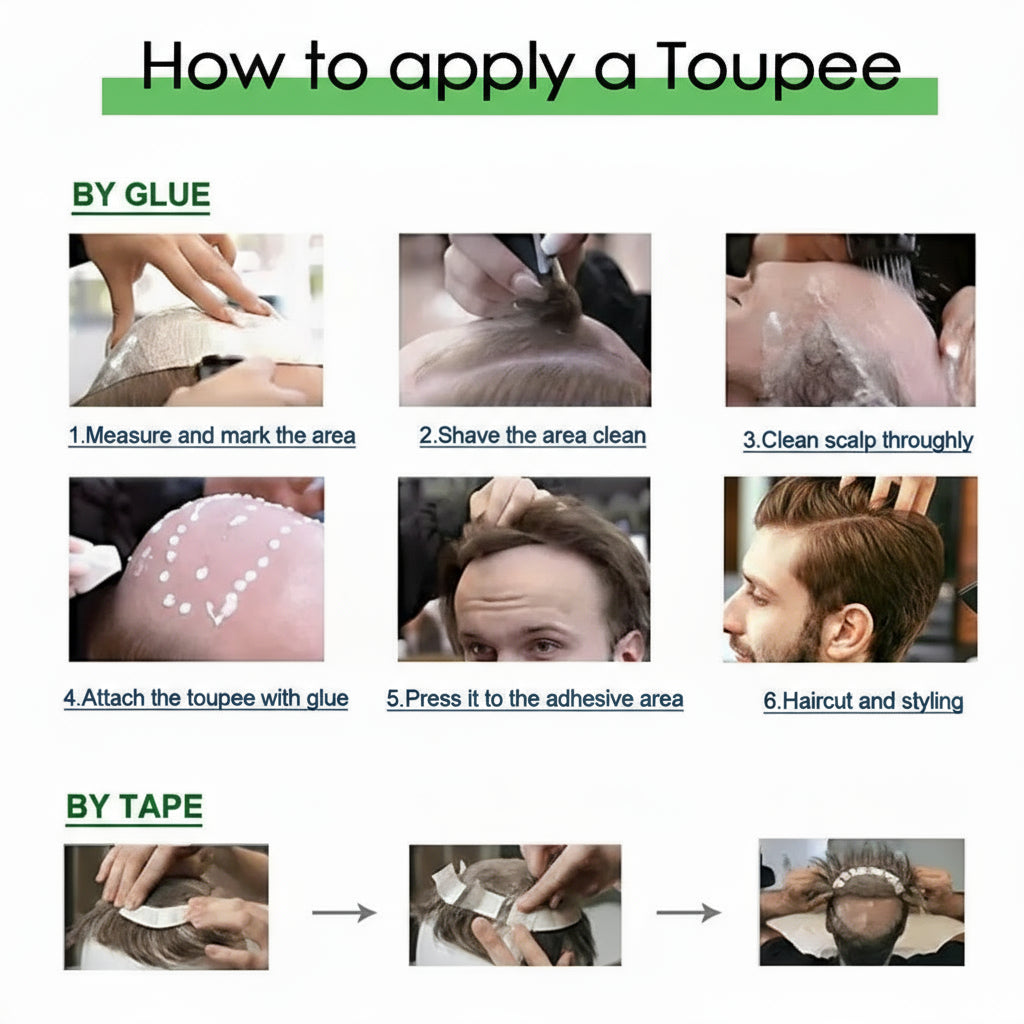 How to apply a Toupee

BY GLUE

1.Measure and mark the area

2.Shave the area clean

3.Clean scalp throughly

4.Attach the toupee with glue

5.Press it to the adhesive area

6.Haircut and styling

BY TAPE